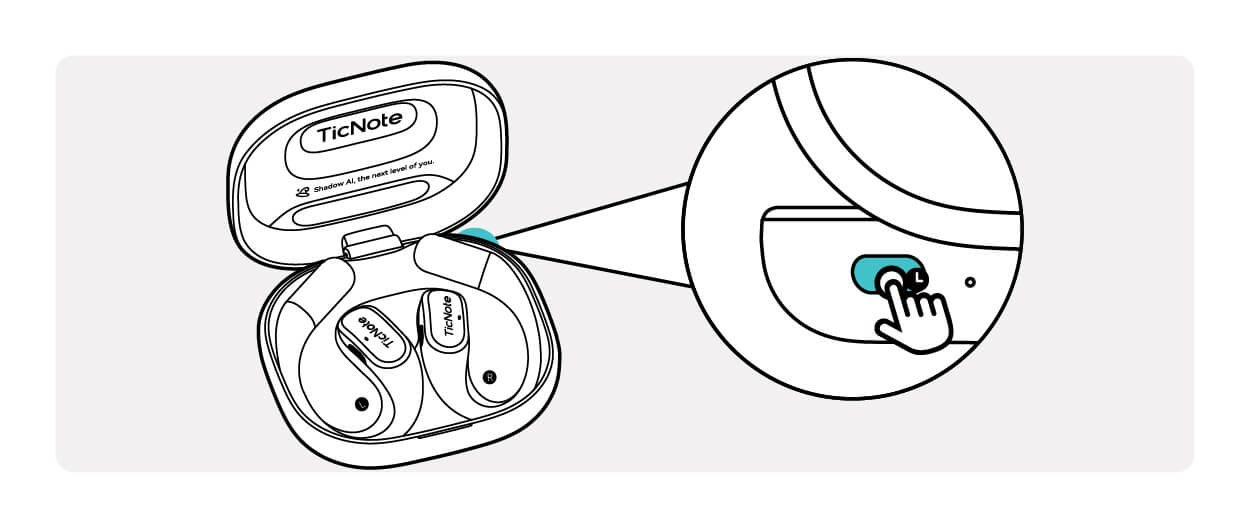 TicNote

Shadow AI, the next level of you.

TicNote

TicNote

L

R